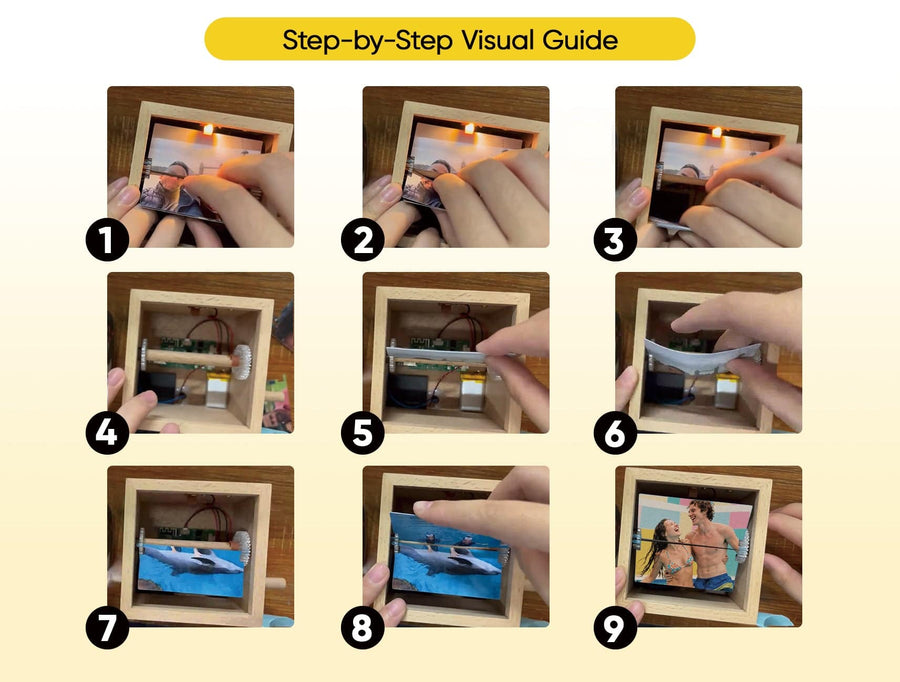 Step-by-Step Visual Guide

1

2

3

4

5

6

7

8

9